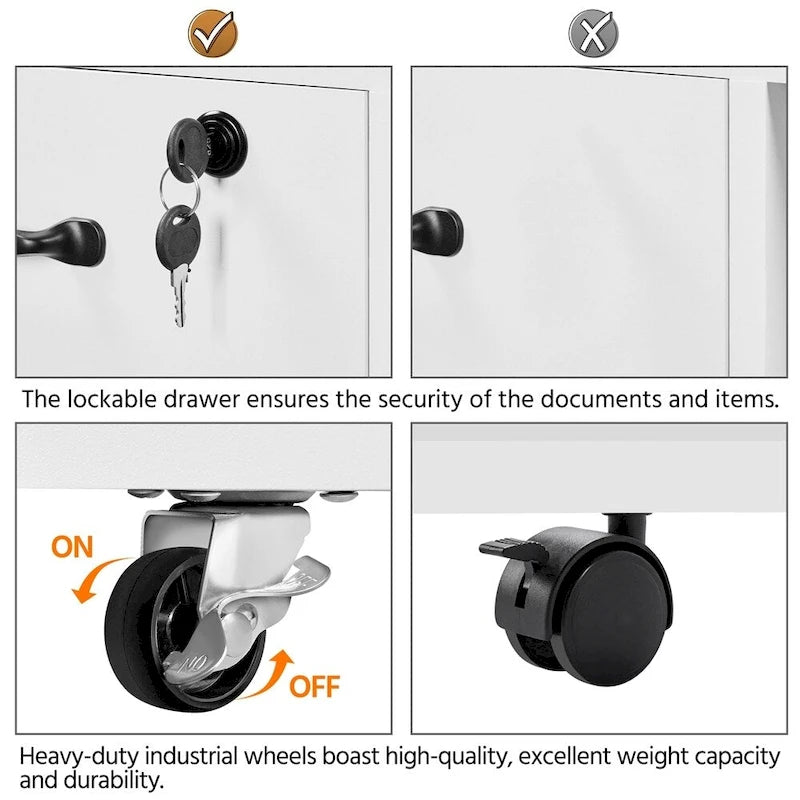 The lockable drawer ensures the security of the documents and items.

ON

OFF

Heavy-duty industrial wheels boast high-quality, excellent weight capacity and durability.